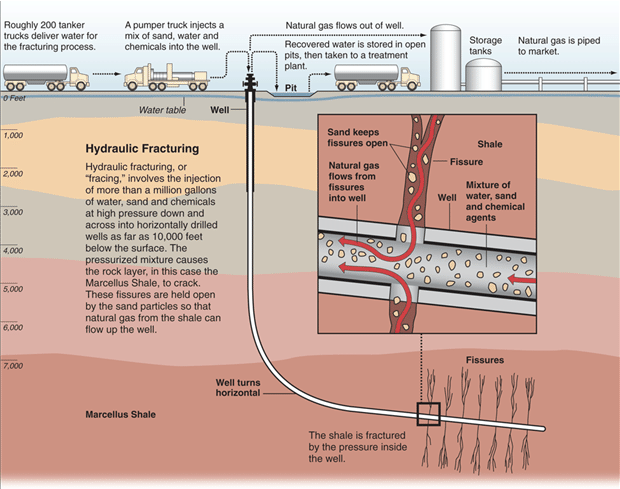 Roughly 200 tanker trucks deliver water for the fracturing process.

A pumper truck injects a mix of sand, water and chemicals into the well.

Natural gas flows out of well.

Recovered water is stored in open pits, then taken to a treatment plant.

Storage tanks

Natural gas is piped to market.

Pit

0 Feet

Water table

Well

1,000

2,000

3,000

4,000

5,000

6,000

7,000

Hydraulic Fracturing

Hydraulic fracturing, or "fracing," involves the injection of more than a million gallons of water, sand and chemicals at high pressure down and across into horizontally drilled wells as far as 10,000 feet below the surface. The pressurized mixture causes the rock layer, in this case the Marcellus Shale, to crack. These fissures are held open by the sand particles so that natural gas from the shale can flow up the well.

Sand keeps fissures open

Shale

Fissure

Natural gas flows from fissures into well

Well

Mixture of water, sand and chemical agents

Fissures

Well turns horizontal

Marcellus Shale

The shale is fractured by the pressure inside the well.