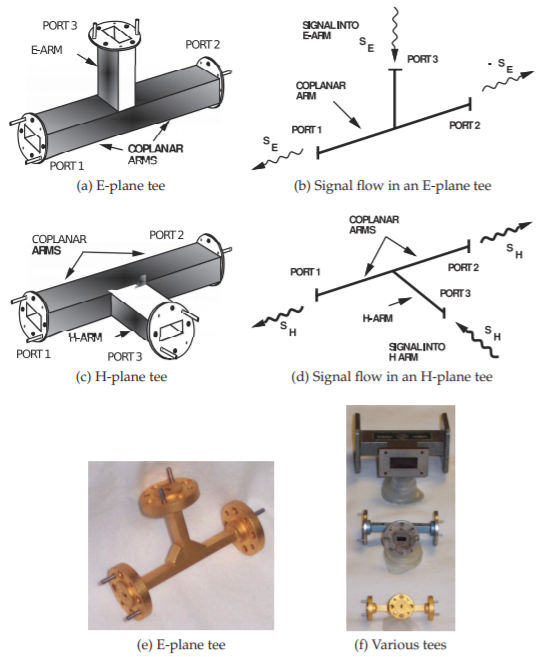 PORT 3
E-ARM
PORT 2
COPLANAR ARMS
PORT 1
(a) E-plane tee

SIGNAL INTO E-ARM
$S_E$
PORT 3
$-S_E$
COPLANAR ARM
PORT 1
PORT 2
$S_E$
(b) Signal flow in an E-plane tee

COPLANAR ARMS
PORT 2
H-ARM
PORT 1
PORT 3
(c) H-plane tee

COPLANAR ARMS
$S_H$
PORT 1
PORT 2
PORT 3
H-ARM
$S_H$
$S_H$
SIGNAL INTO H ARM
(d) Signal flow in an H-plane tee

(e) E-plane tee

(f) Various tees