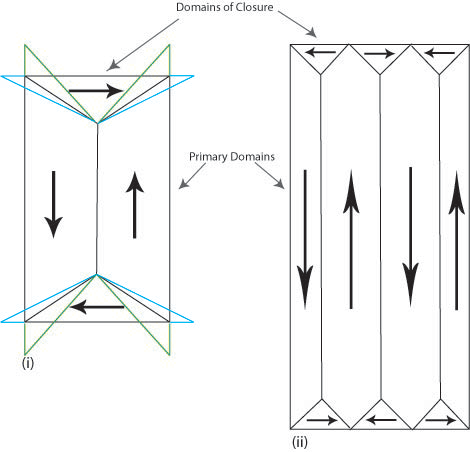 Domains of Closure

Primary Domains

(i)

(ii)