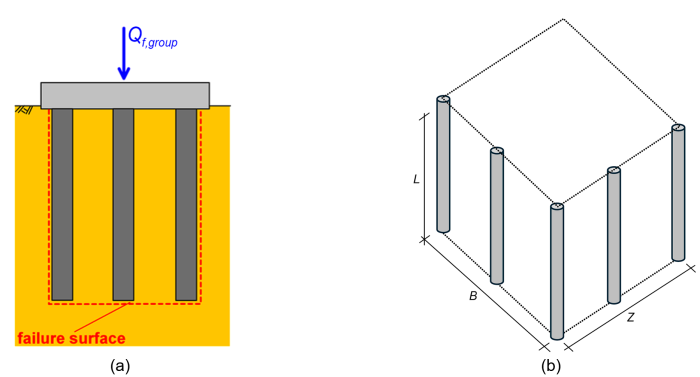 $Q_{f,group}$

failure surface

(a)

L

B

Z

(b)