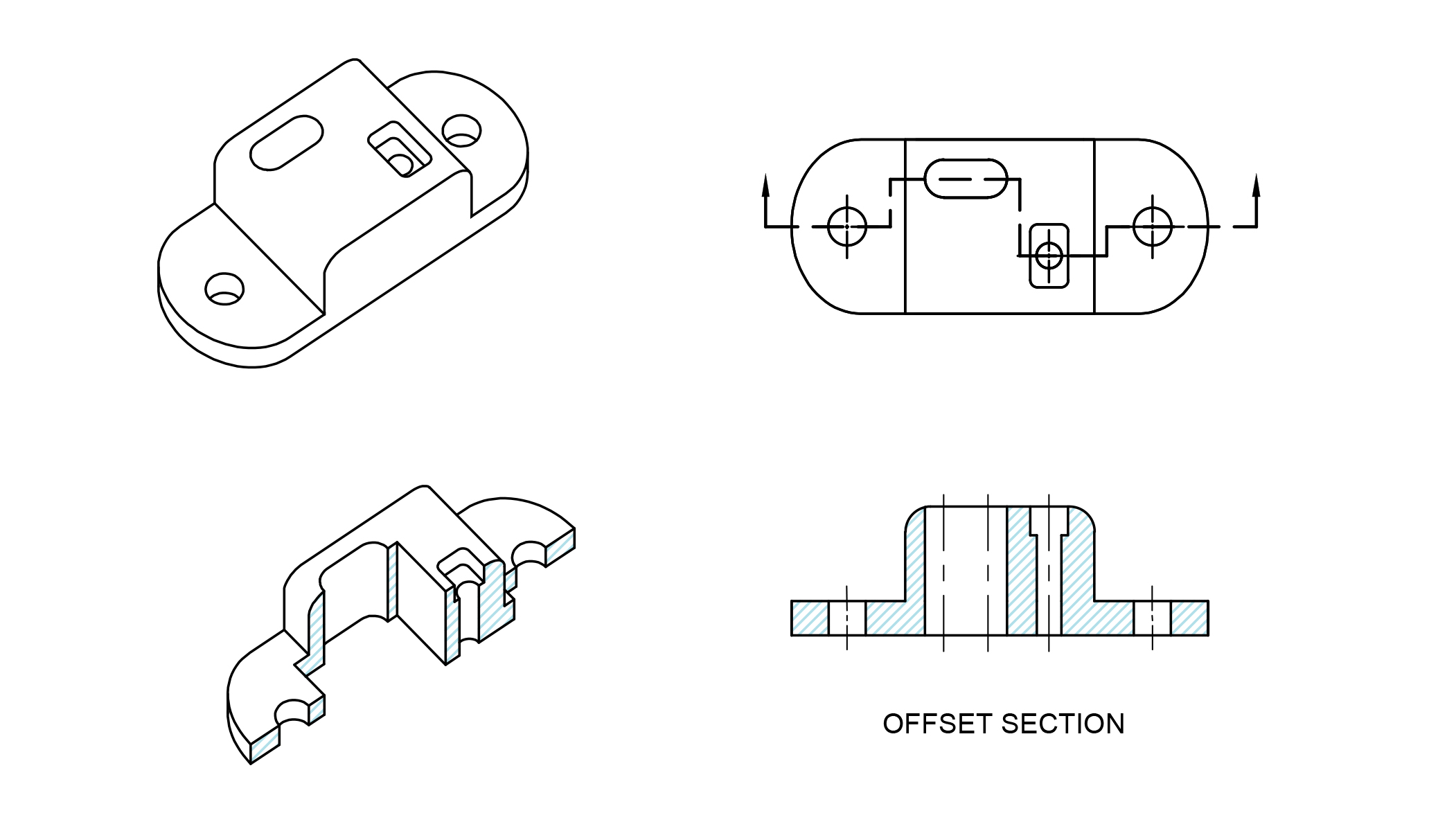 OFFSET SECTION