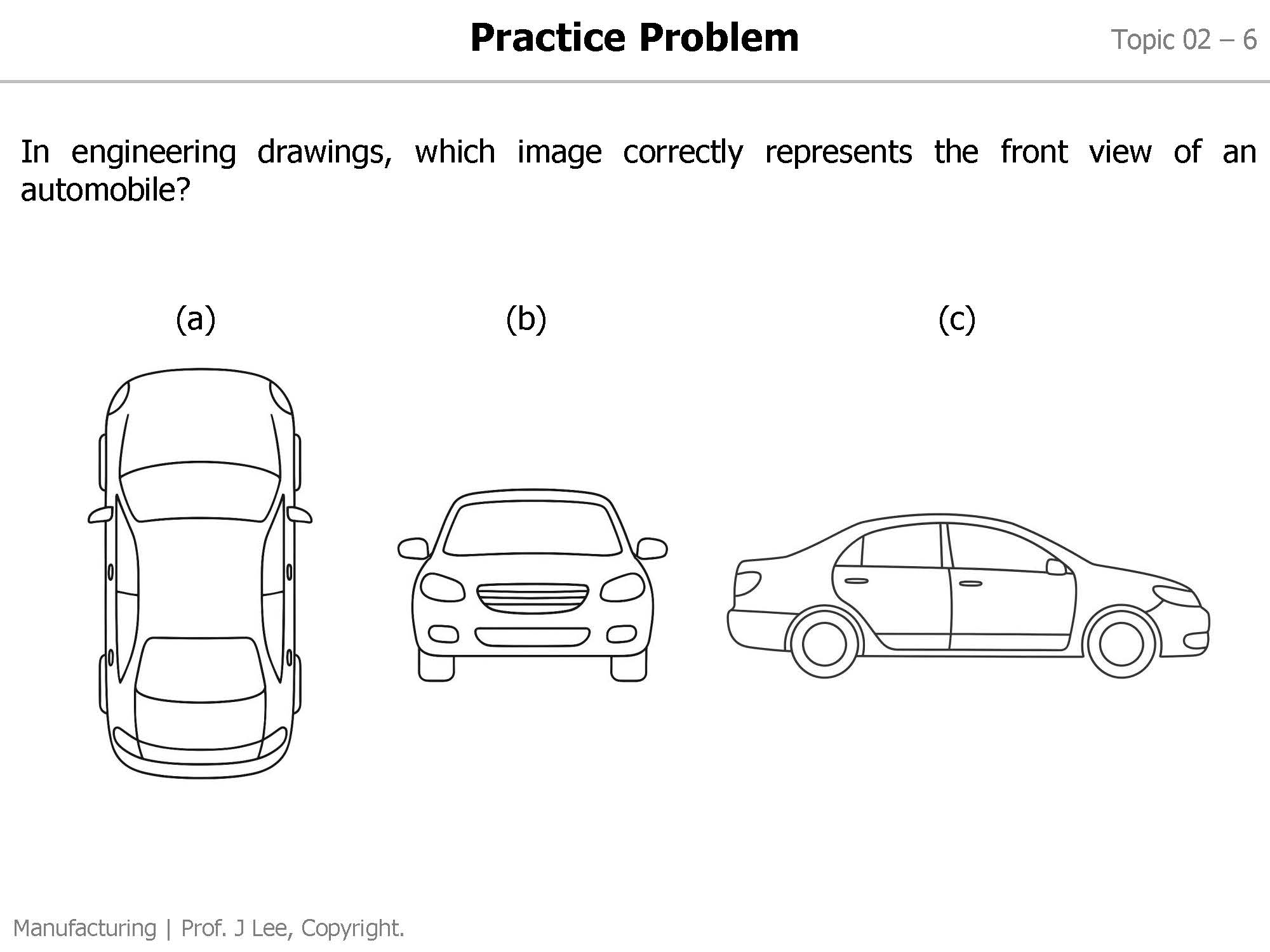 Practice Problem

Topic 02 – 6

In engineering drawings, which image correctly represents the front view of an automobile?

(a)

(b)

(c)

Manufacturing | Prof. J Lee, Copyright.