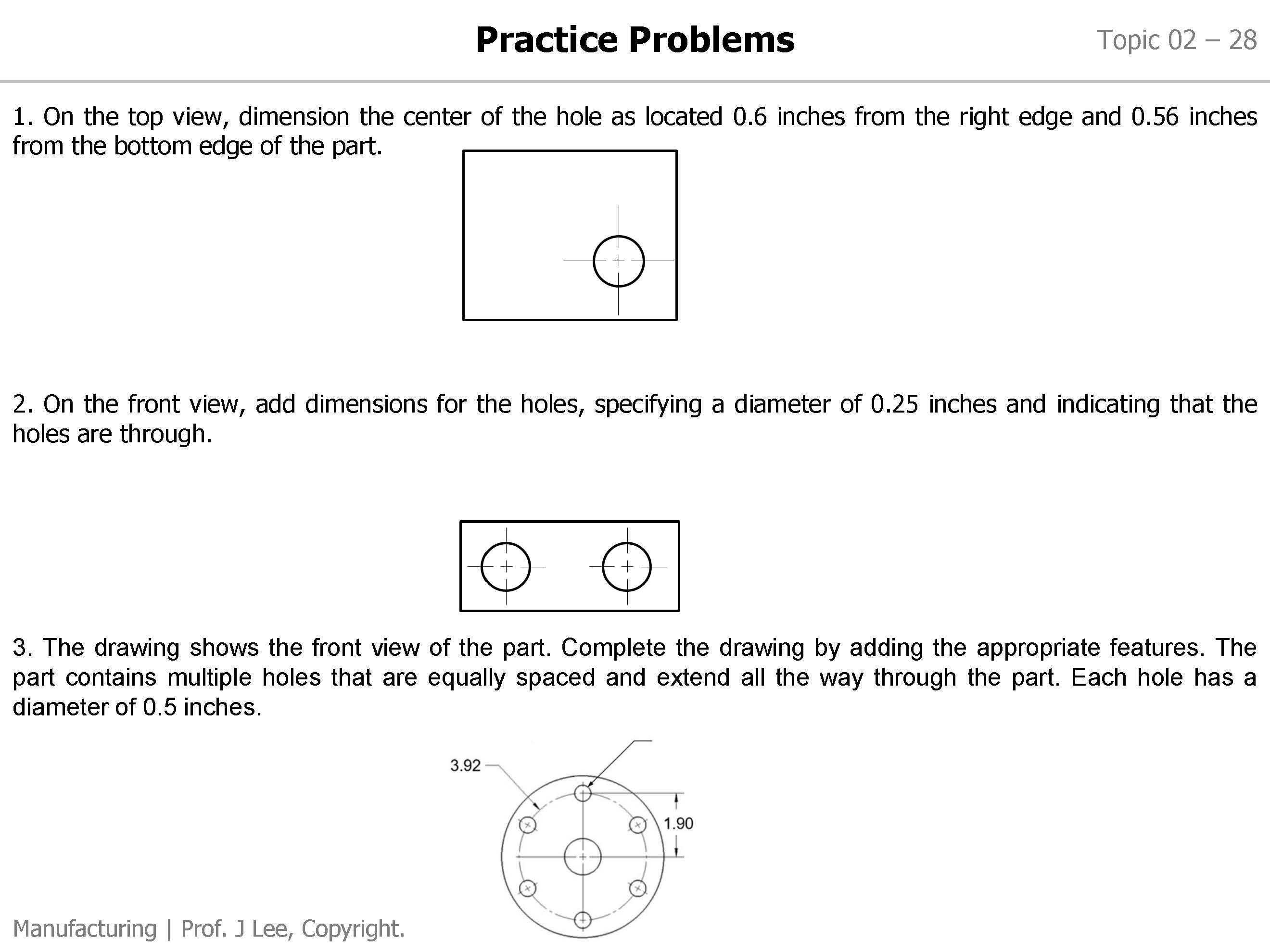 Practice Problems

Topic 02 – 28

1. On the top view, dimension the center of the hole as located 0.6 inches from the right edge and 0.56 inches from the bottom edge of the part.

2. On the front view, add dimensions for the holes, specifying a diameter of 0.25 inches and indicating that the holes are through.

3. The drawing shows the front view of the part. Complete the drawing by adding the appropriate features. The part contains multiple holes that are equally spaced and extend all the way through the part. Each hole has a diameter of 0.5 inches.

3.92

1.90

Manufacturing | Prof. J Lee, Copyright.