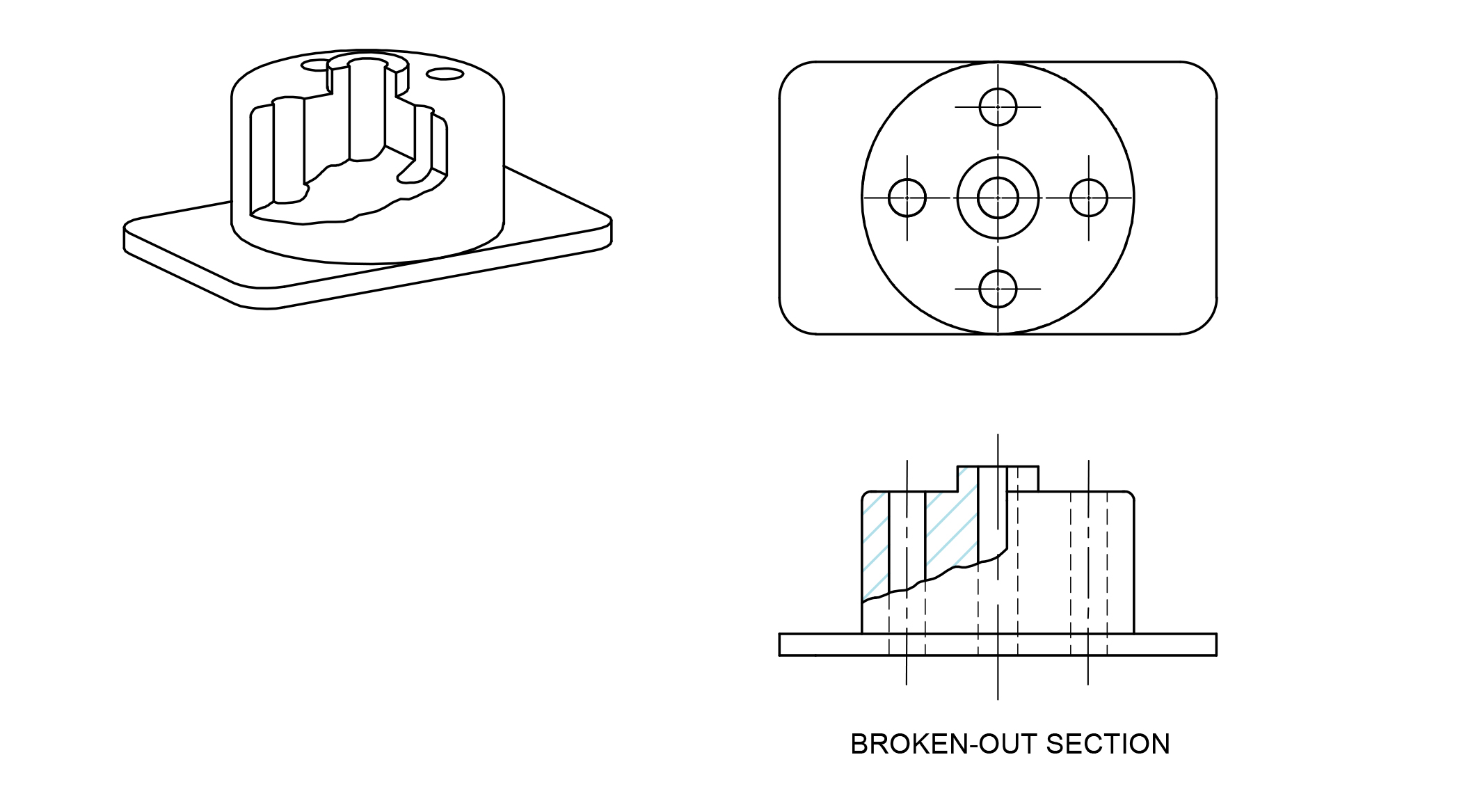 BROKEN-OUT SECTION